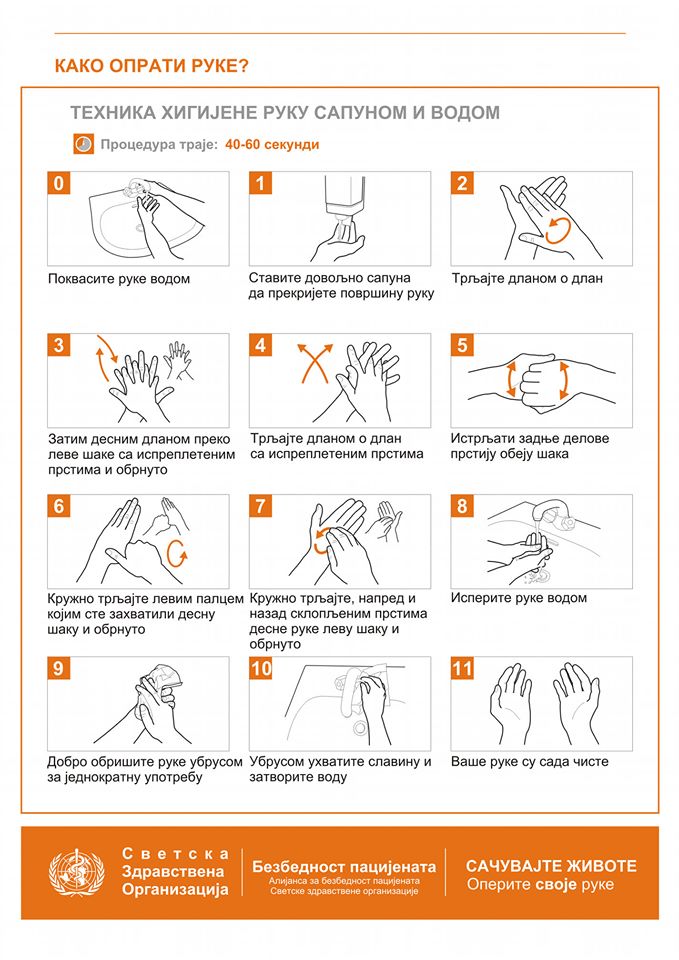 КАКО ОПРАТИ РУКЕ?

ТЕХНИКА ХИГИЈЕНЕ РУКУ САПУНОМ И ВОДОМ

Процедура траје: 40-60 секунди

0
Поквасите руке водом

1
Ставите довољно сапуна да прекријете површину руку

2
Трљајте дланом о длан

3
Затим десним дланом преко леве шаке са испреплетеним прстима и обрнуто

4
Трљајте дланом о длан са испреплетеним прстима

5
Истрљати задње делове прстију обеју шака

6
Кружно трљајте левим палцем којим сте захватили десну шаку и обрнуто

7
Кружно трљајте, напред и назад склопљеним прстима десне руке леву шаку и обрнуто

8
Исперите руке водом

9
Добро обришите руке убрусом за једнократну употребу

10
Убрусом ухватите славину и затворите воду

11
Ваше руке су сада чисте

Светска Здравствена Организација

Безбедност пацијената
Алијанса за безбедност пацијената Светске здравствене организације

САЧУВАЈТЕ ЖИВОТЕ
Оперите своје руке