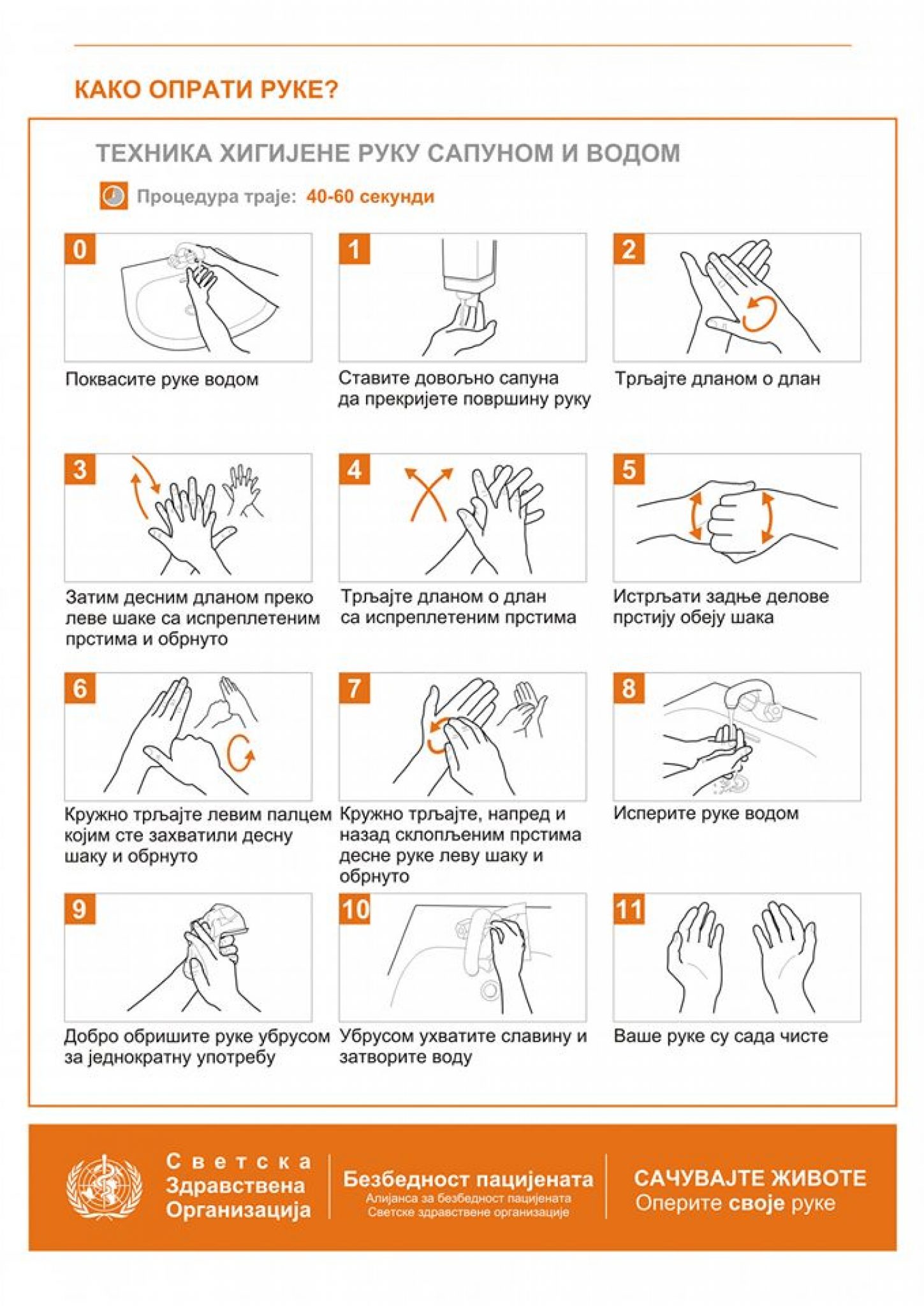 КАКО ОПРАТИ РУКЕ?

ТЕХНИКА ХИГИЈЕНЕ РУКУ САПУНОМ И ВОДОМ

Процедура траје: 40-60 секунди

0
Поквасите руке водом

1
Ставите довољно сапуна да прекријете површину руку

2
Трљајте дланом о длан

3
Затим десним дланом преко леве шаке са испреплетеним прстима и обрнуто

4
Трљајте дланом о длан са испреплетеним прстима

5
Истрљати задње делове прстију обеју шака

6
Кружно трљајте левим палцем којим сте захватили десну шаку и обрнуто

7
Кружно трљајте, напред и назад склопљеним прстима десне руке леву шаку и обрнуто

8
Исперите руке водом

9
Добро обришите руке убрусом за једнократну употребу

10
Убрусом ухватите славину и затворите воду

11
Ваше руке су сада чисте

Светска Здравствена Организација

Безбедност пацијената
Алијанса за безбедност пацијената Светске здравствене организације

САЧУВАЈТЕ ЖИВОТЕ
Оперите своје руке